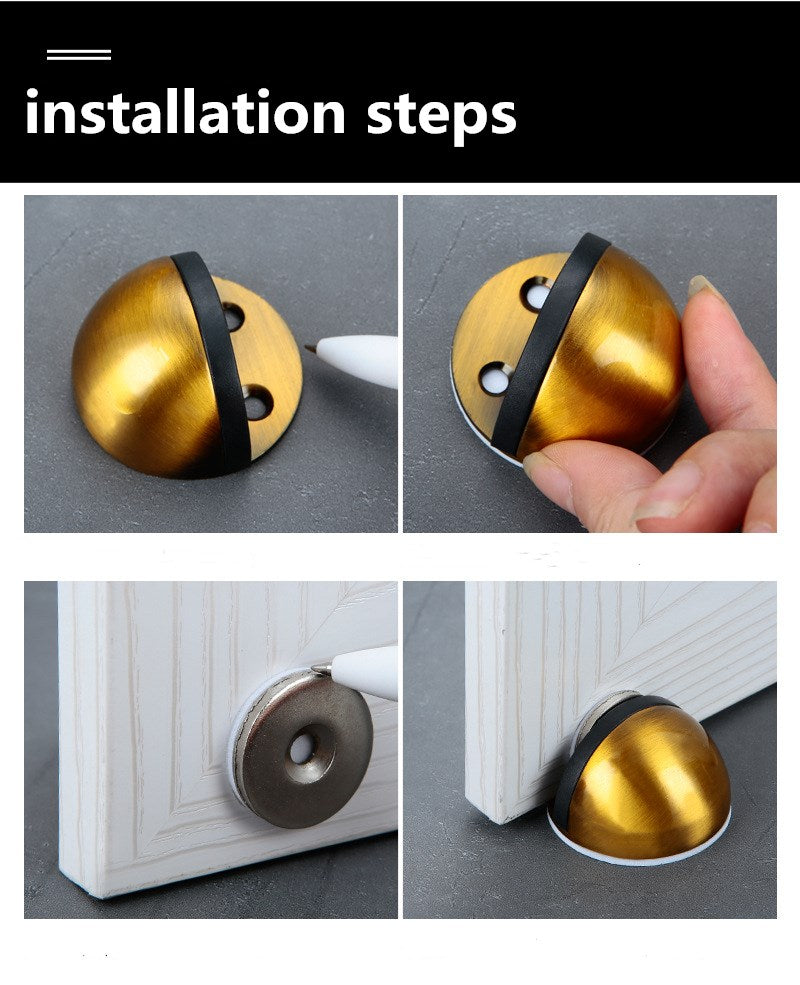 installation steps